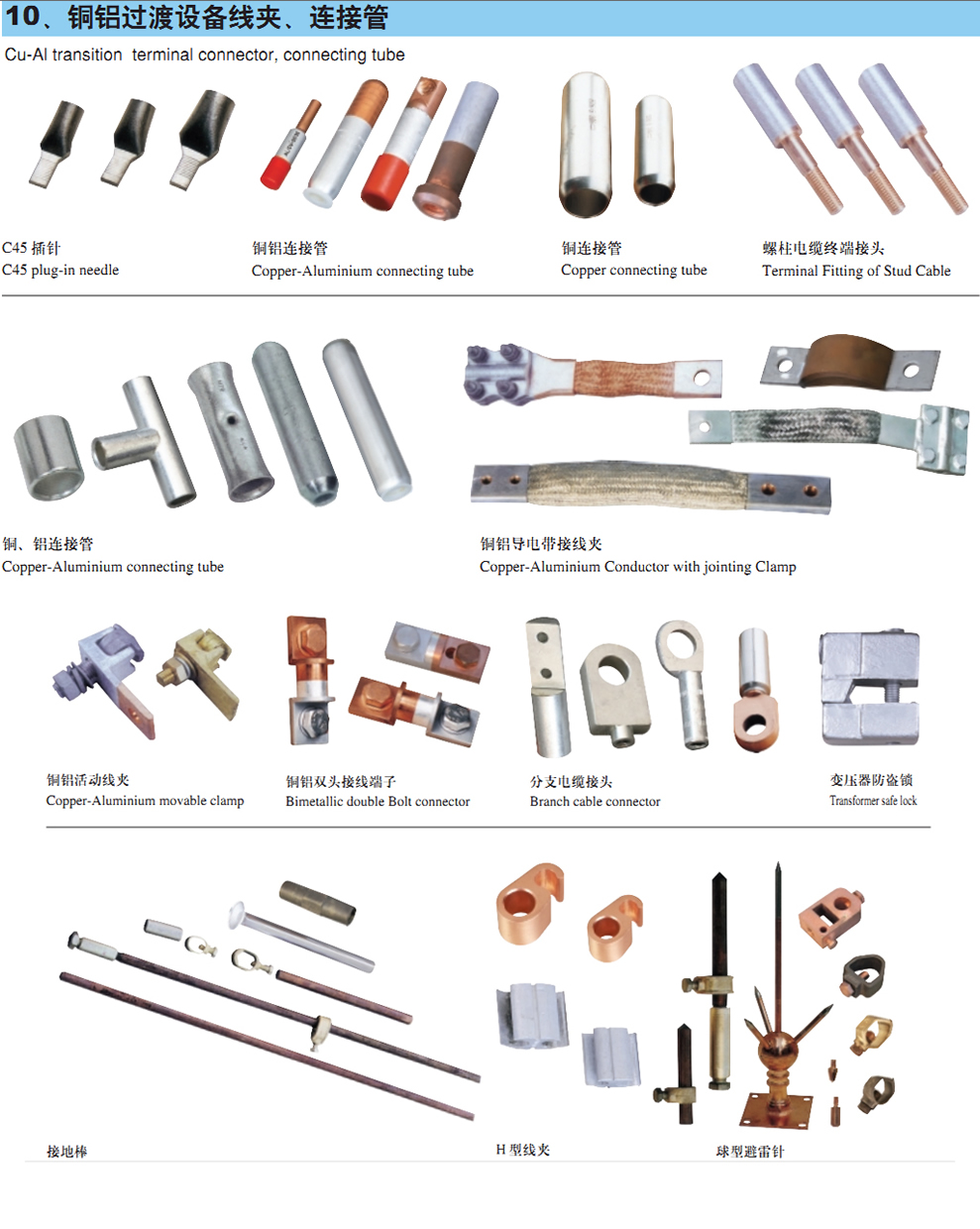 10、铜铝过渡设备线夹、连接管

Cu-Al transition terminal connector, connecting tube

C45 插针
C45 plug-in needle

铜铝连接管
Copper-Aluminium connecting tube

铜连接管
Copper connecting tube

螺柱电缆终端接头
Terminal Fitting of Stud Cable

铜、铝连接管
Copper-Aluminium connecting tube

铜铝导电带接线夹
Copper-Aluminium Conductor with jointing Clamp

铜铝活动线夹
Copper-Aluminium movable clamp

铜铝双头接线端子
Bimetallic double Bolt connector

分支电缆接头
Branch cable connector

变压器防盗锁
Transformer safe lock

接地棒

H 型线夹

球型避雷针